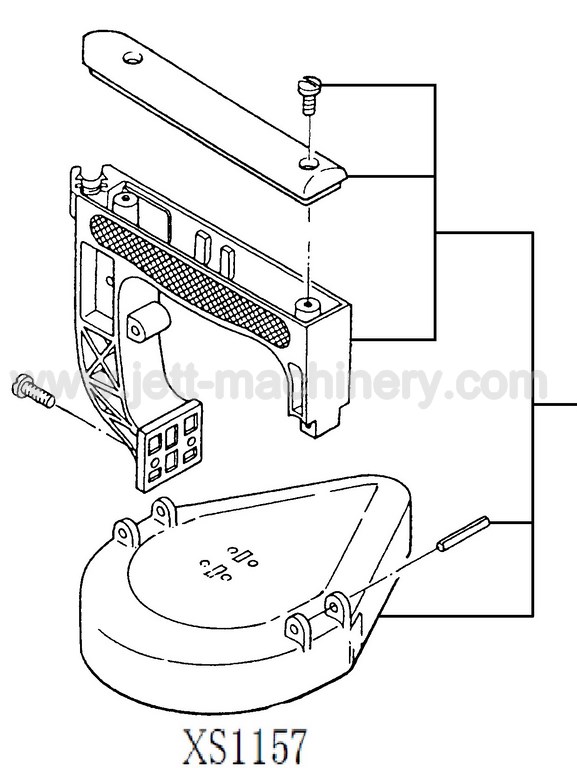 www.jett-machinery.com

XS1157